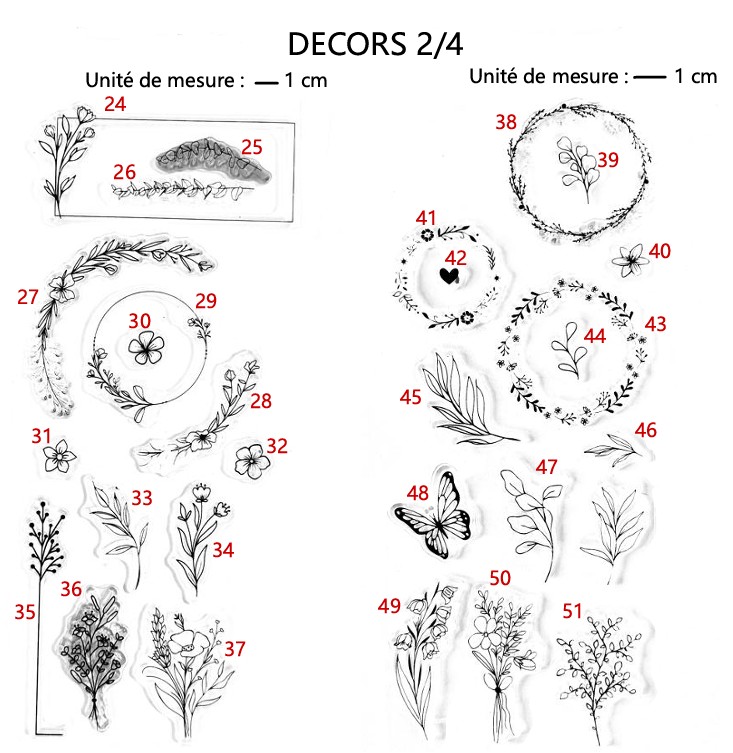 DECORS 2/4

Unité de mesure : — 1 cm

24
25
26
27
29
30
28
31
32
33
34
35
36
37

Unité de mesure : — 1 cm

38
39
41
42
40
43
44
45
46
47
48
49
50
51